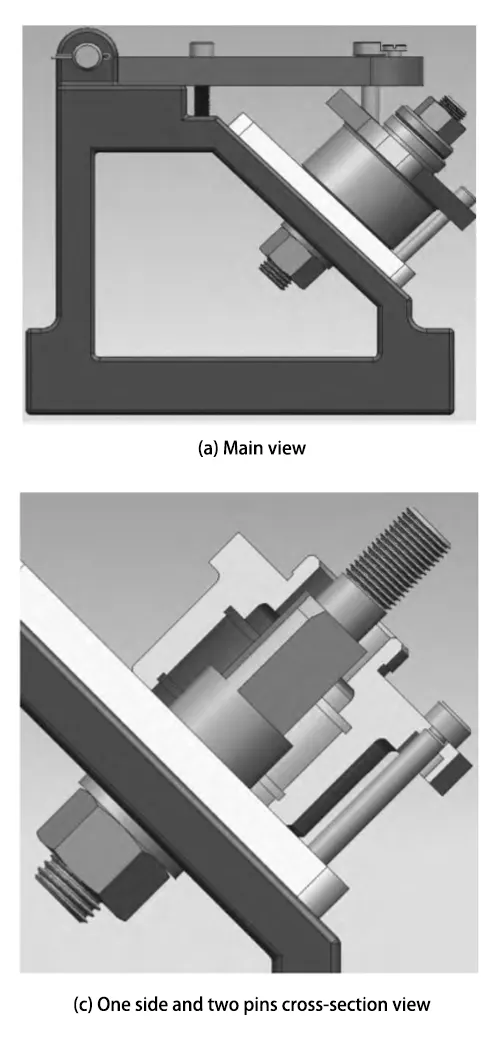 (a) Main view

(c) One side and two pins cross-section view