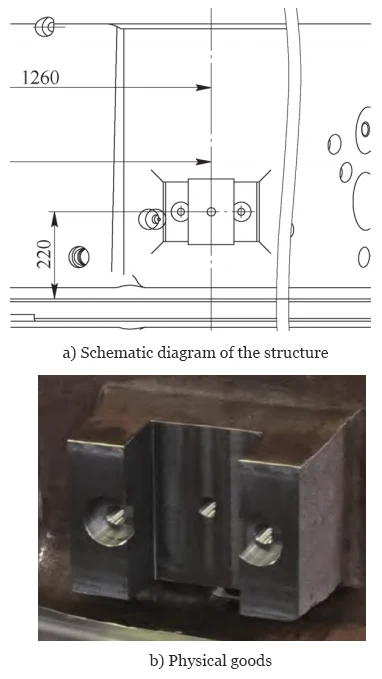 1260

220

a) Schematic diagram of the structure

b) Physical goods